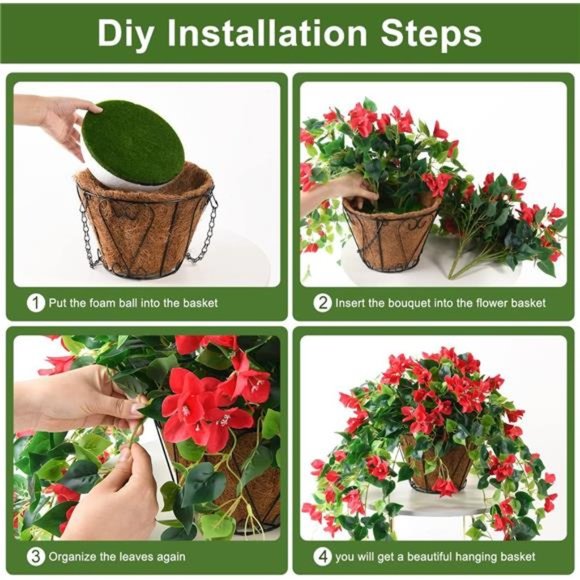 Diy Installation Steps

1 Put the foam ball into the basket

2 Insert the bouquet into the flower basket

3 Organize the leaves again

4 you will get a beautiful hanging basket